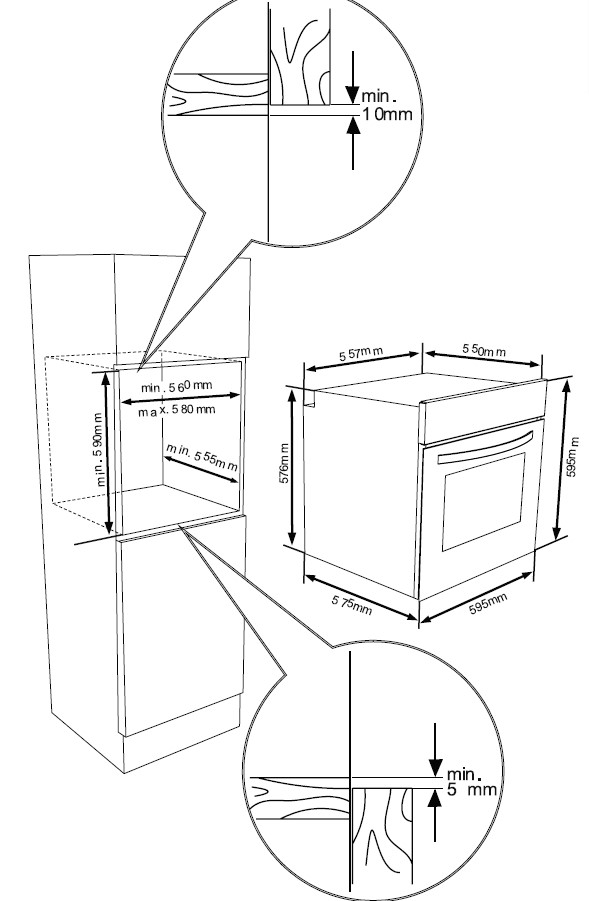 min.
10mm

min. 560 mm
max. 580 mm
min. 590mm
min. 555mm

557mm
550mm
576mm
595mm
575mm
595mm

min.
5 mm