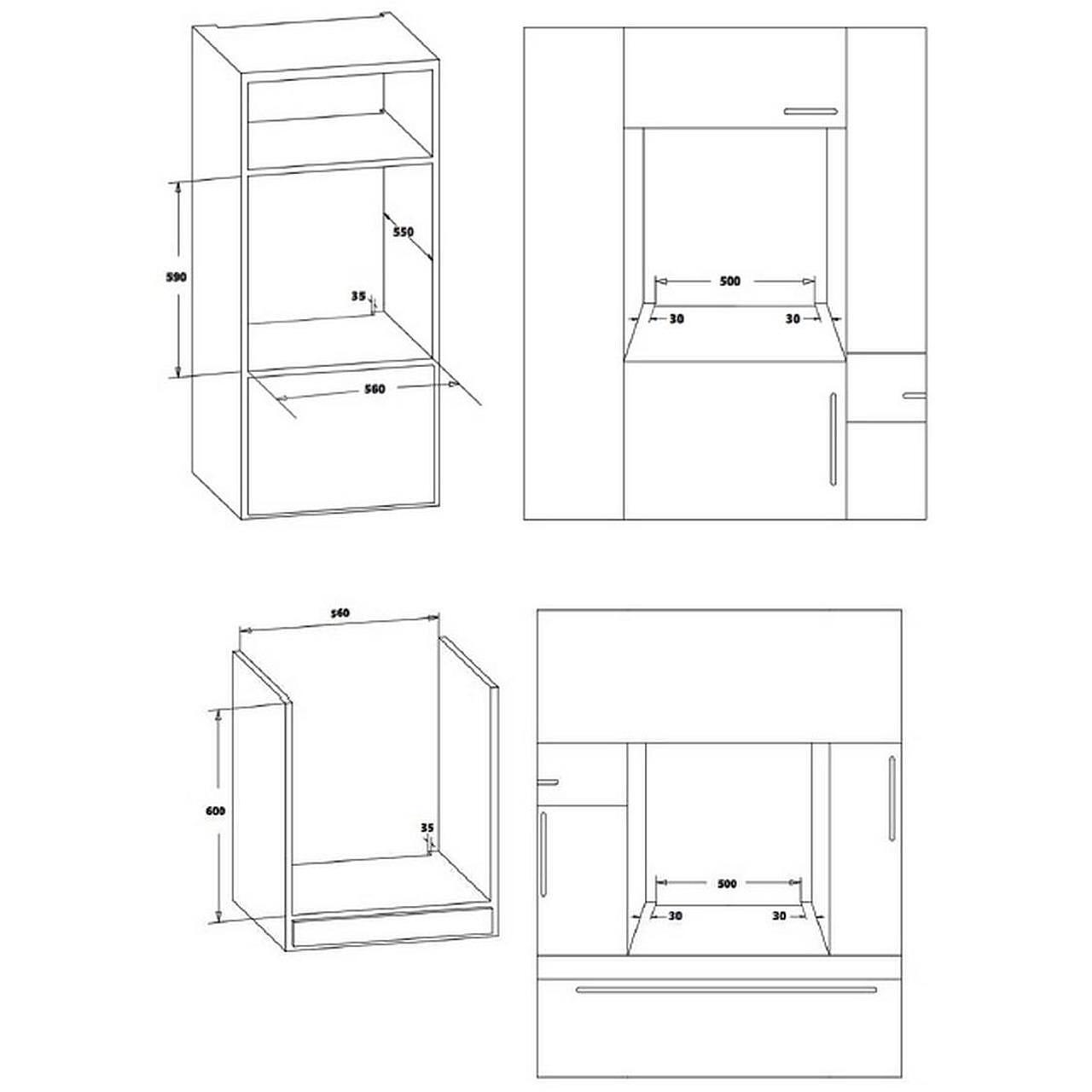 590
550
35
560
500
30
30
560
600
35
500
30
30